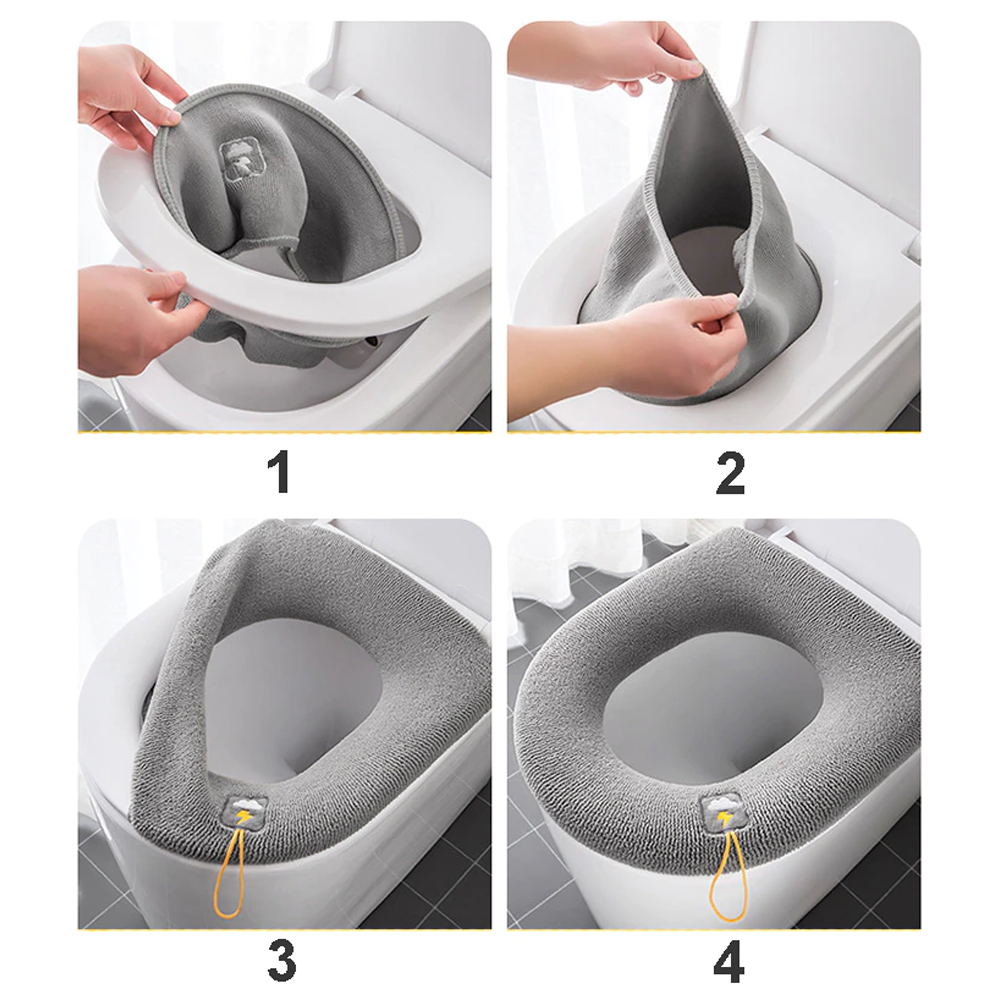 1

2

3

4