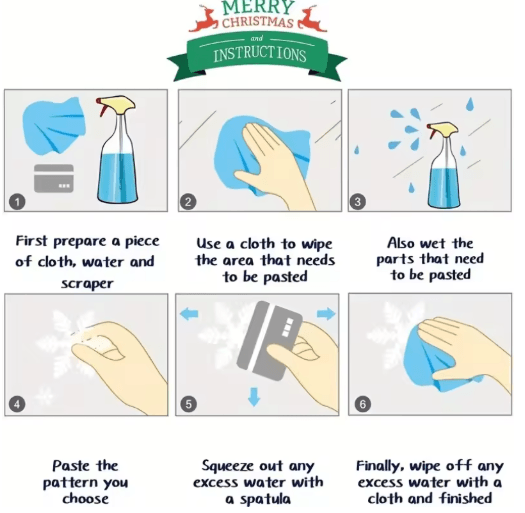 MERRY CHRISTMAS
and
INSTRUCTIONS

1

2

3

First prepare a piece of cloth, water and scraper

Use a cloth to wipe the area that needs to be pasted

Also wet the parts that need to be pasted

4

5

6

Paste the pattern you choose

Squeeze out any excess water with a spatula

Finally, wipe off any excess water with a cloth and finished