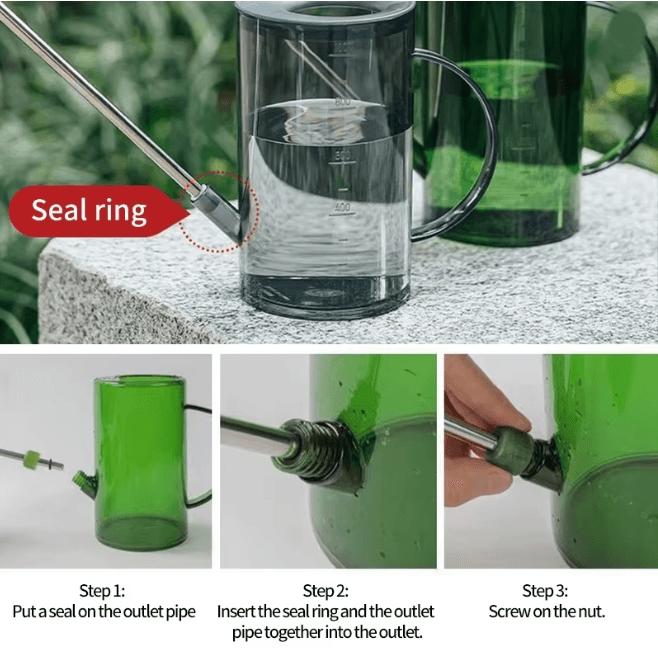 Seal ring

800
600
400

Step 1:
Put a seal on the outlet pipe

Step 2:
Insert the seal ring and the outlet pipe together into the outlet.

Step 3:
Screw on the nut.