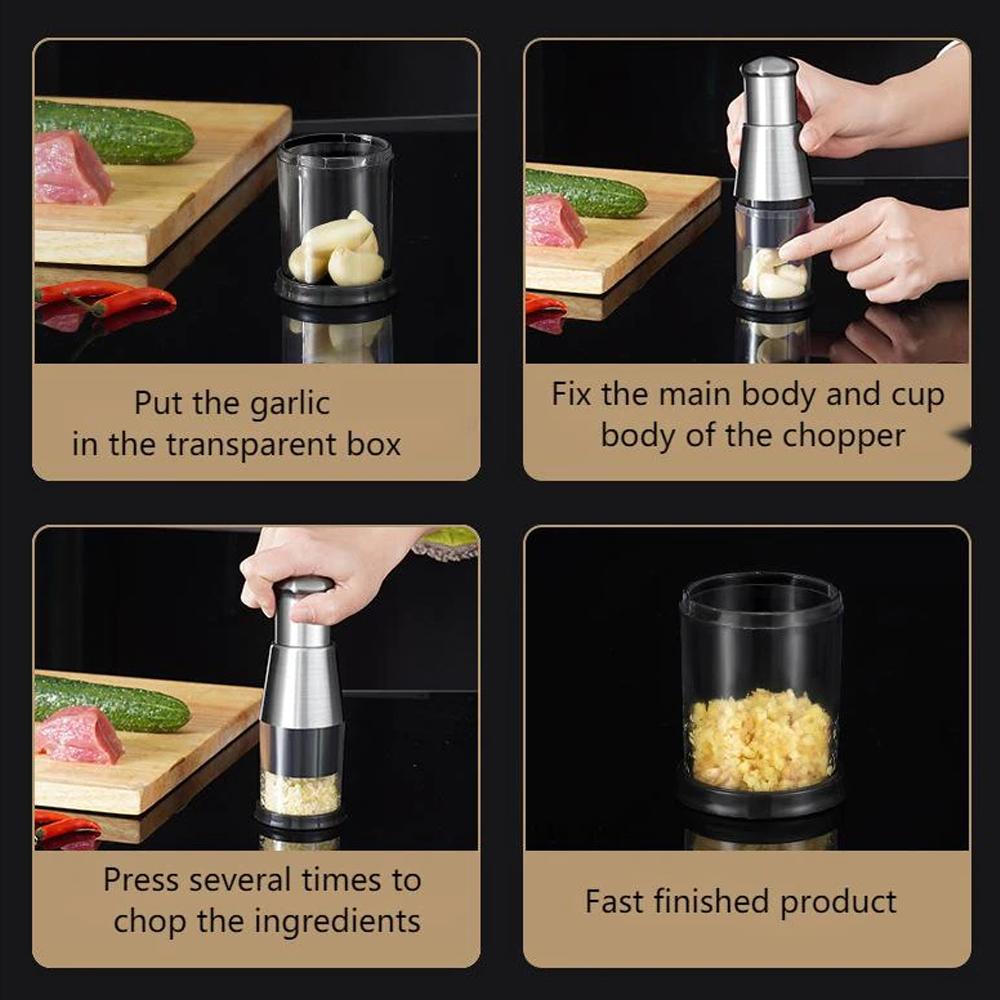 Put the garlic in the transparent box

Fix the main body and cup body of the chopper

Press several times to chop the ingredients

Fast finished product