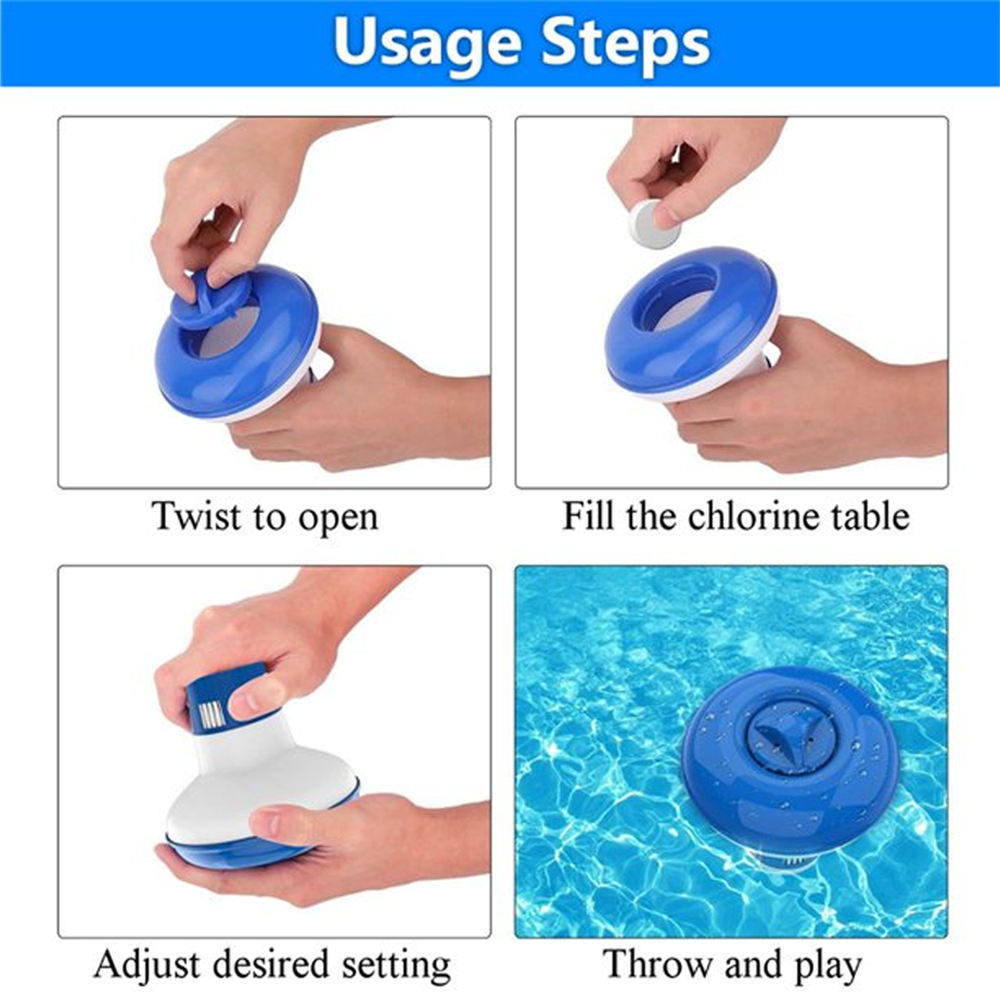 Usage Steps

Twist to open

Fill the chlorine table

Adjust desired setting

Throw and play