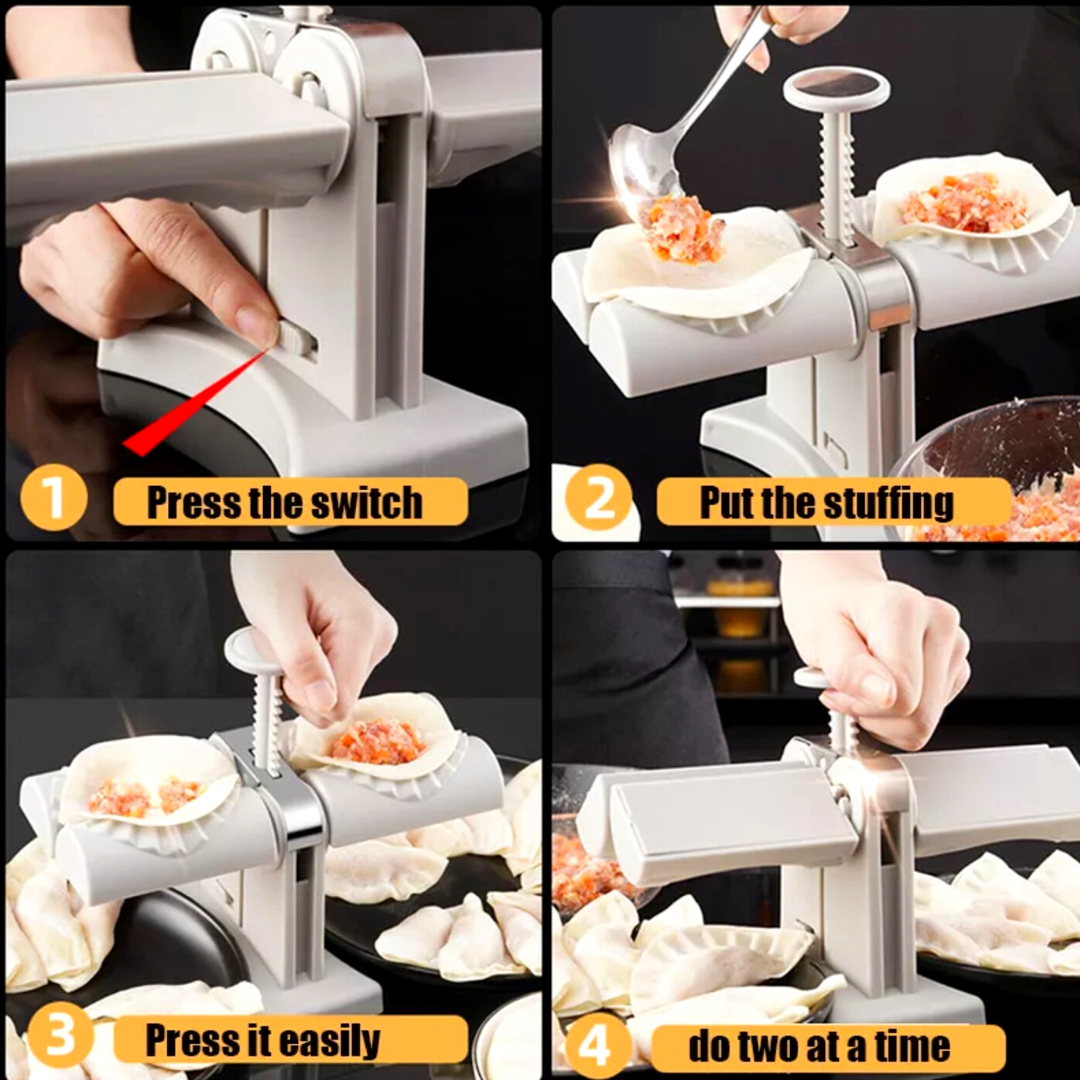 1 Press the switch

2 Put the stuffing

3 Press it easily

4 do two at a time