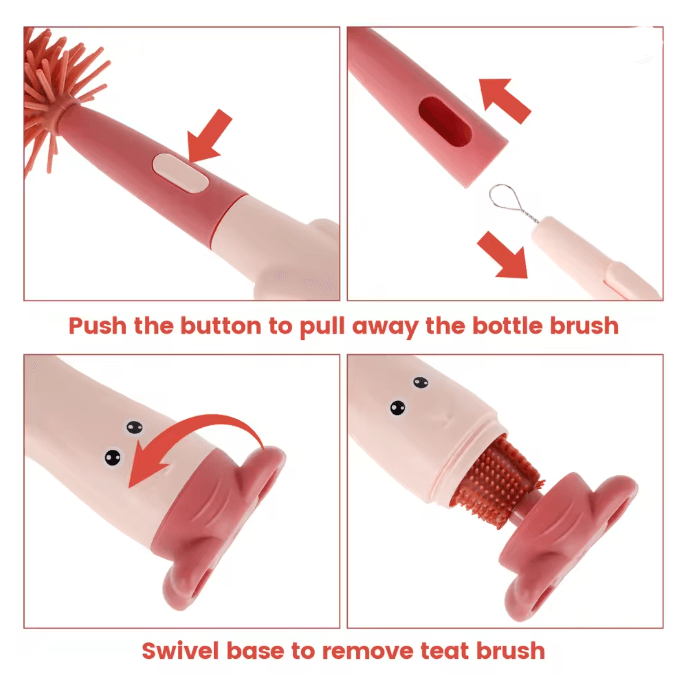 Push the button to pull away the bottle brush

Swivel base to remove teat brush