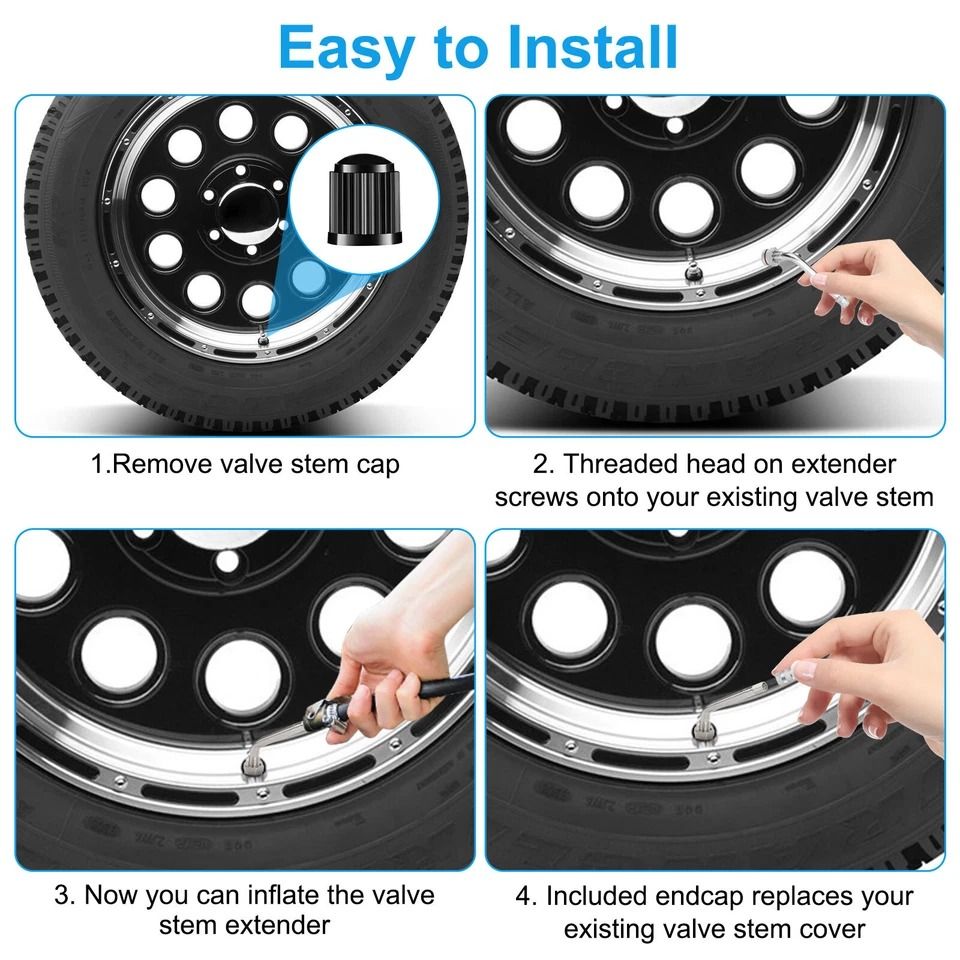 Easy to Install

1.Remove valve stem cap

2. Threaded head on extender screws onto your existing valve stem

3. Now you can inflate the valve stem extender

4. Included endcap replaces your existing valve stem cover