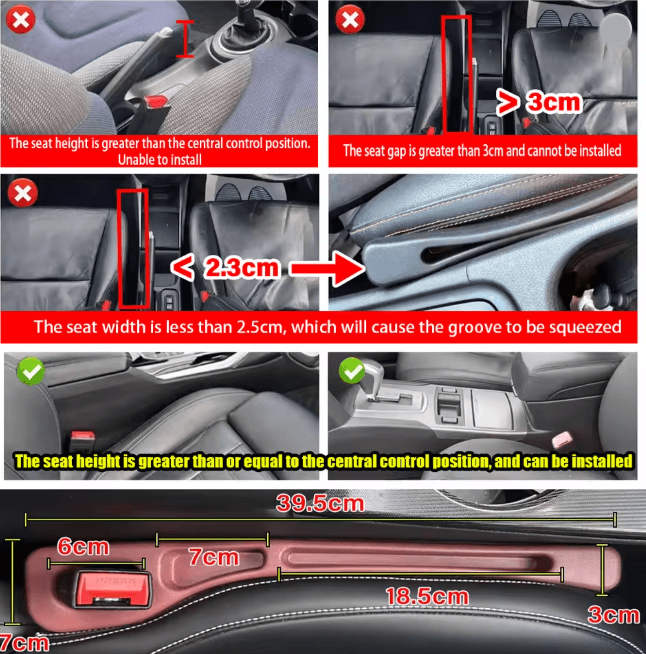 The seat height is greater than the central control position. Unable to install

> 3cm

The seat gap is greater than 3cm and cannot be installed

< 2.3cm

The seat width is less than 2.5cm, which will cause the groove to be squeezed

The seat height is greater than or equal to the central control position, and can be installed

39.5cm

6cm

7cm

18.5cm

3cm

7cm