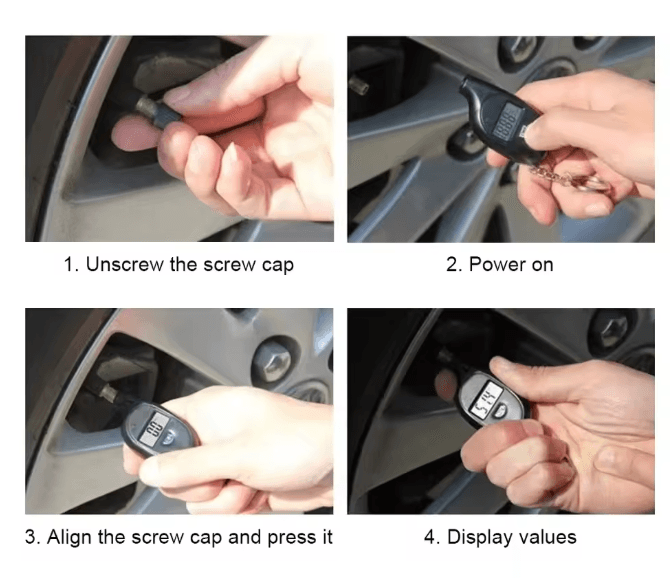 1. Unscrew the screw cap

2. Power on

3. Align the screw cap and press it

4. Display values