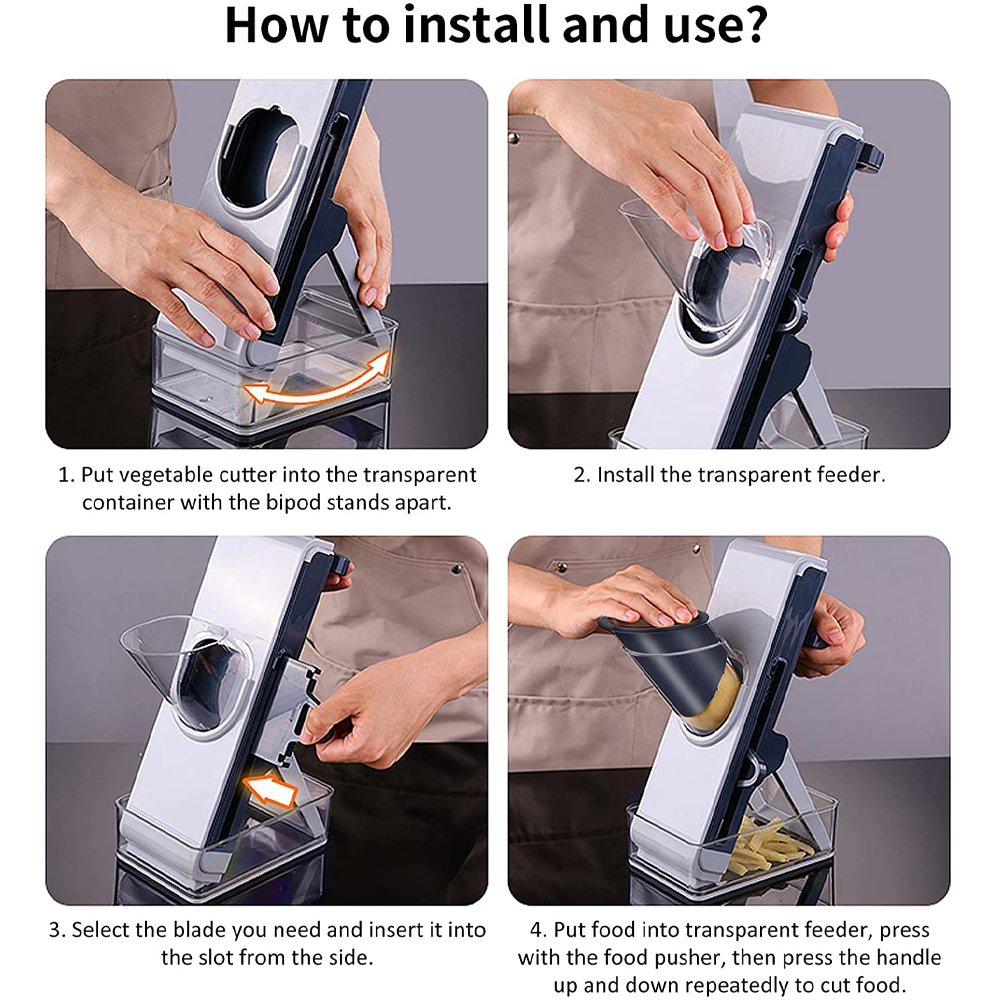 How to install and use?

1. Put vegetable cutter into the transparent container with the bipod stands apart.

2. Install the transparent feeder.

3. Select the blade you need and insert it into the slot from the side.

4. Put food into transparent feeder, press with the food pusher, then press the handle up and down repeatedly to cut food.