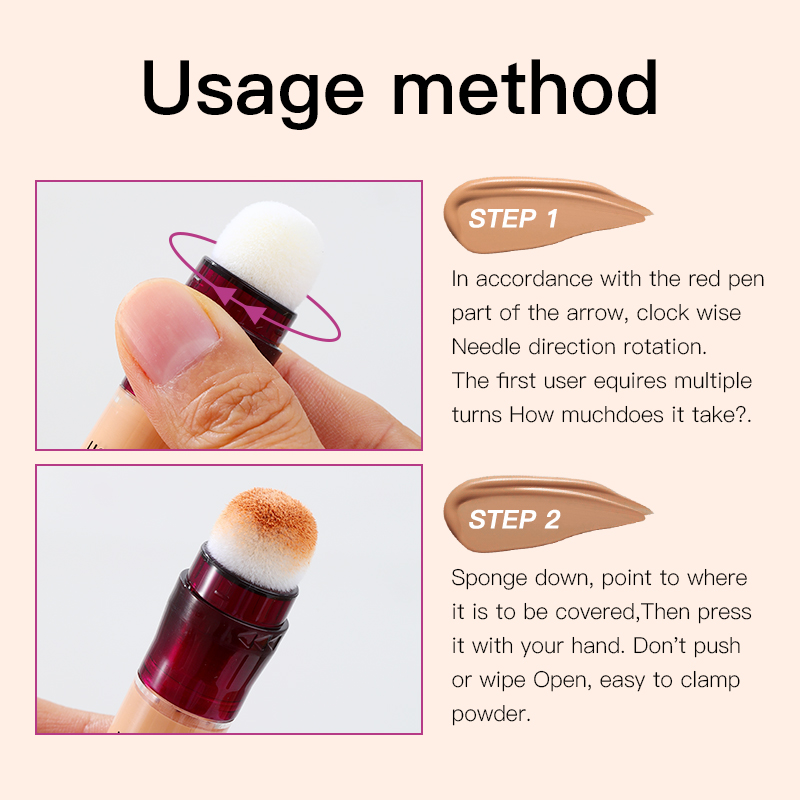 Usage method

STEP 1

In accordance with the red pen part of the arrow, clock wise Needle direction rotation. The first user equires multiple turns How muchdoes it take?.

STEP 2

Sponge down, point to where it is to be covered,Then press it with your hand. Don't push or wipe Open, easy to clamp powder.