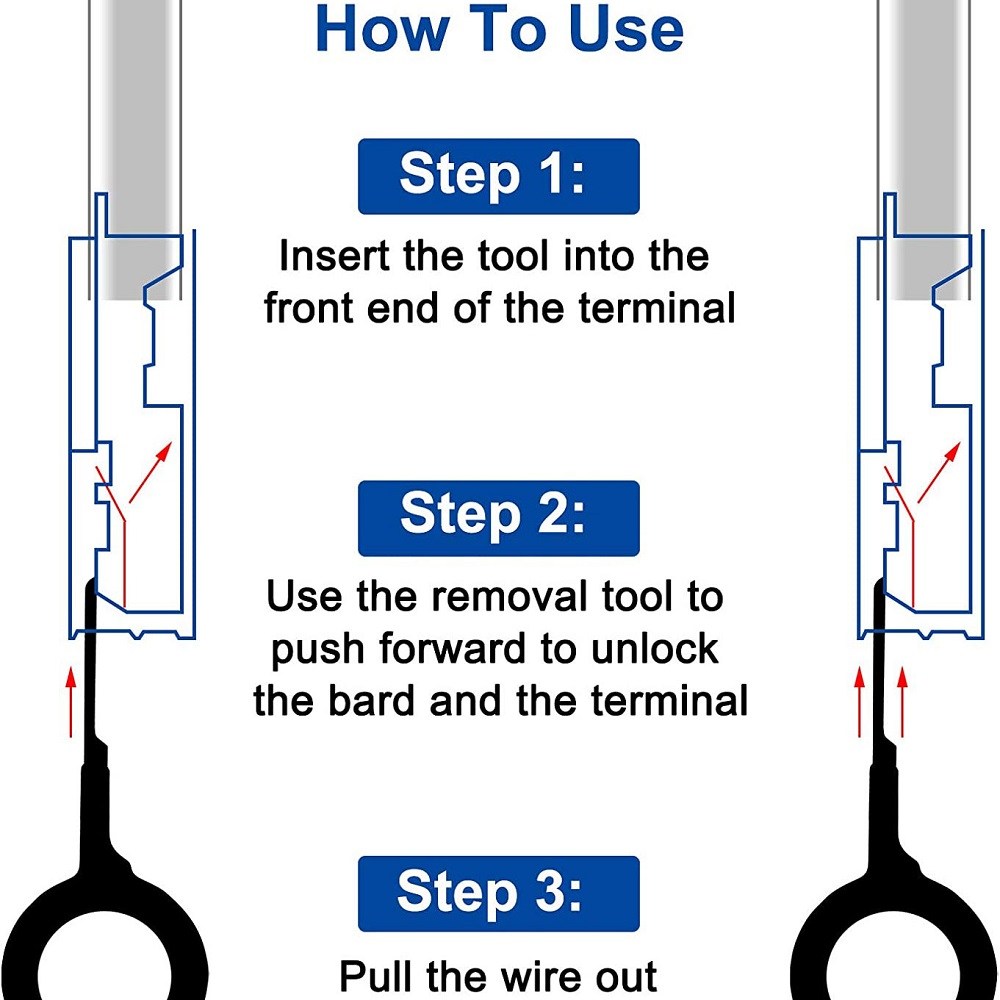 How To Use

Step 1:

Insert the tool into the front end of the terminal

Step 2:

Use the removal tool to push forward to unlock the bard and the terminal

Step 3:

Pull the wire out