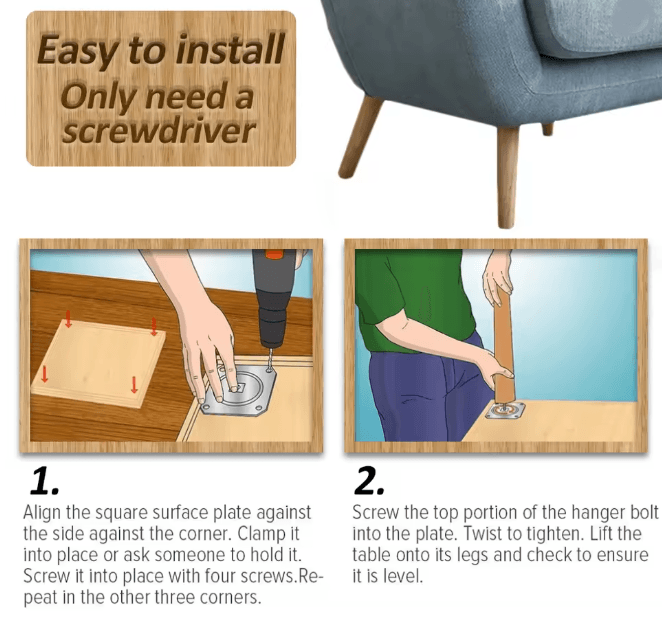 Easy to install
Only need a screwdriver

1.
Align the square surface plate against the side against the corner. Clamp it into place or ask someone to hold it. Screw it into place with four screws.Repeat in the other three corners.

2.
Screw the top portion of the hanger bolt into the plate. Twist to tighten. Lift the table onto its legs and check to ensure it is level.