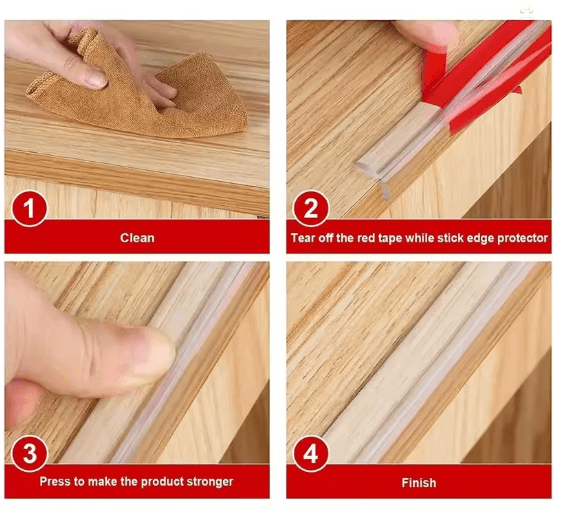 1
Clean

2
Tear off the red tape while stick edge protector

3
Press to make the product stronger

4
Finish