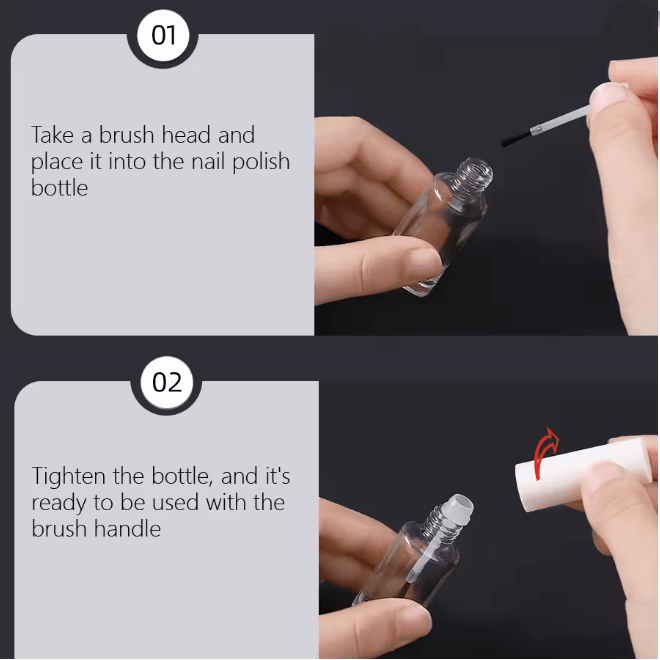 01

Take a brush head and place it into the nail polish bottle

02

Tighten the bottle, and it's ready to be used with the brush handle